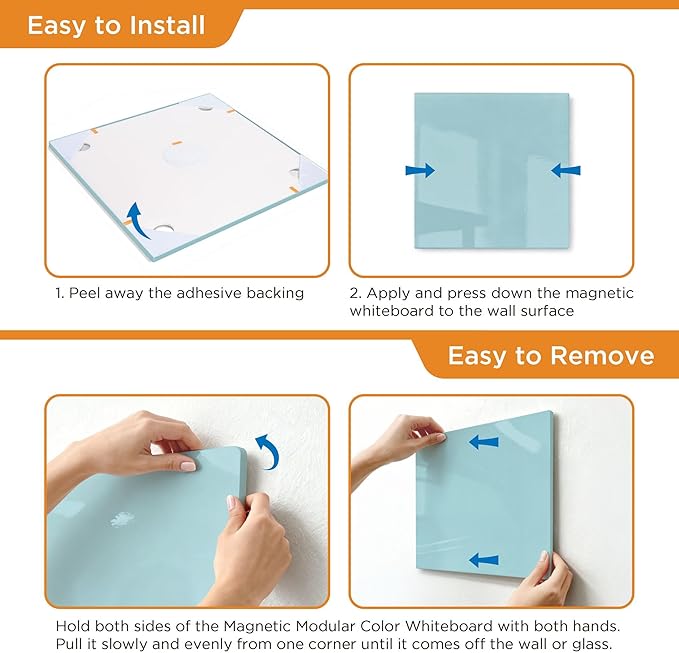 Easy to Install

1. Peel away the adhesive backing

2. Apply and press down the magnetic whiteboard to the wall surface

Easy to Remove

Hold both sides of the Magnetic Modular Color Whiteboard with both hands. Pull it slowly and evenly from one corner until it comes off the wall or glass.