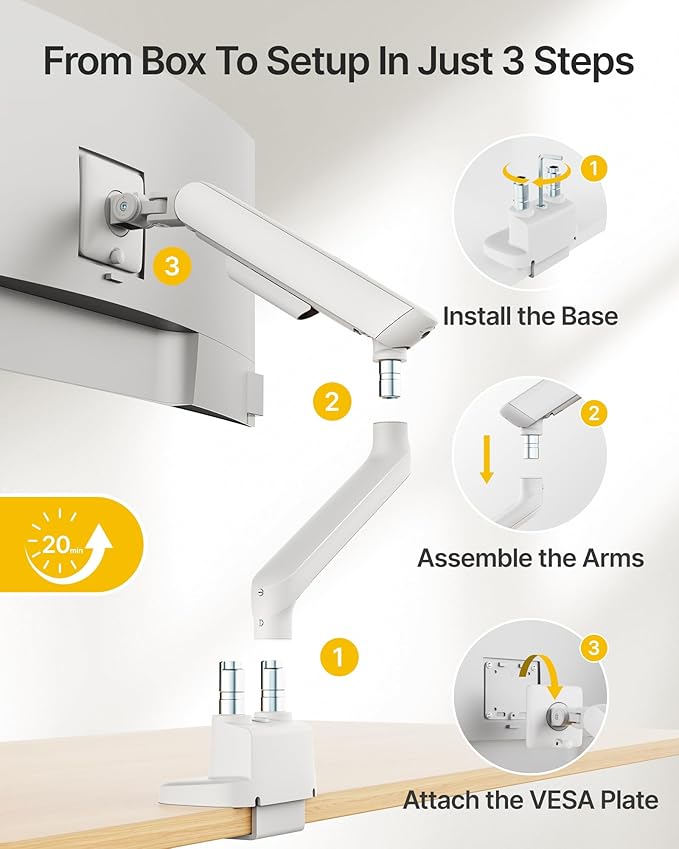 From Box To Setup In Just 3 Steps

3

2

20min

1

1

Install the Base

2

Assemble the Arms

3

Attach the VESA Plate