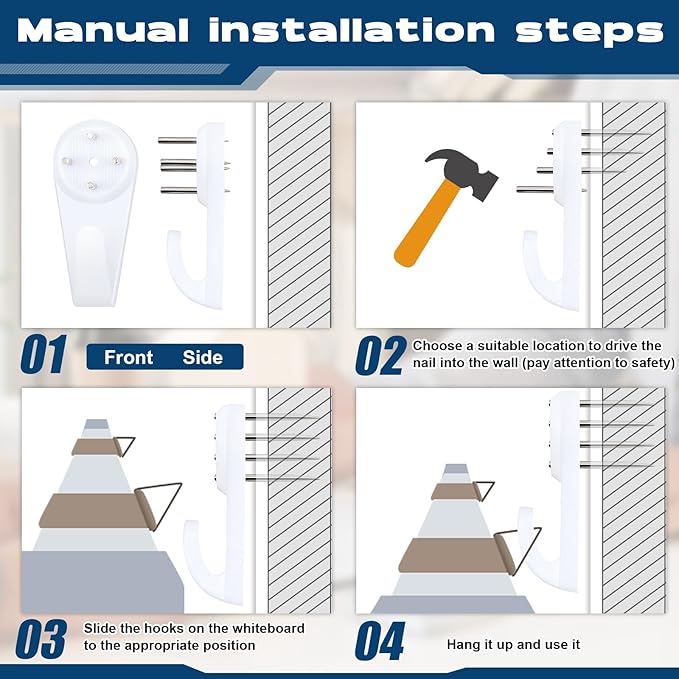 Manual installation steps

01 Front Side

02 Choose a suitable location to drive the nail into the wall (pay attention to safety)

03 Slide the hooks on the whiteboard to the appropriate position

04 Hang it up and use it