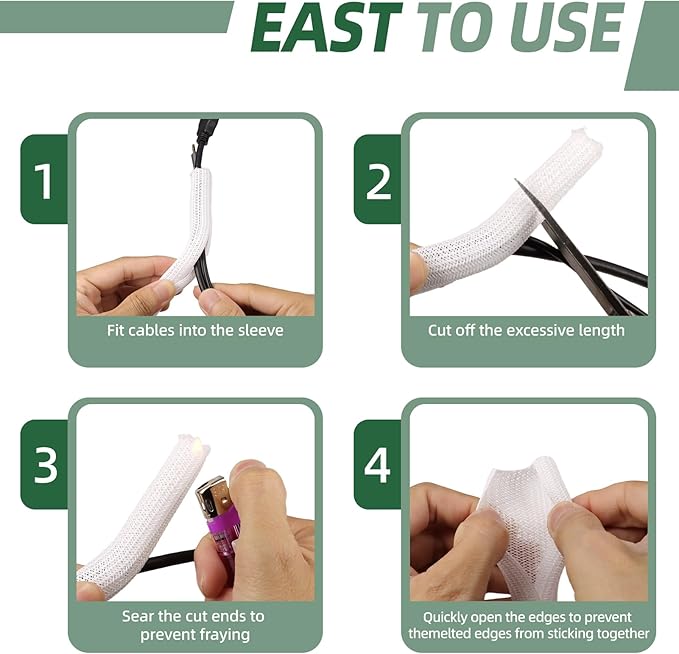 EAST TO USE

1

Fit cables into the sleeve

2

Cut off the excessive length

3

Sear the cut ends to prevent fraying

4

Quickly open the edges to prevent themelted edges from sticking together