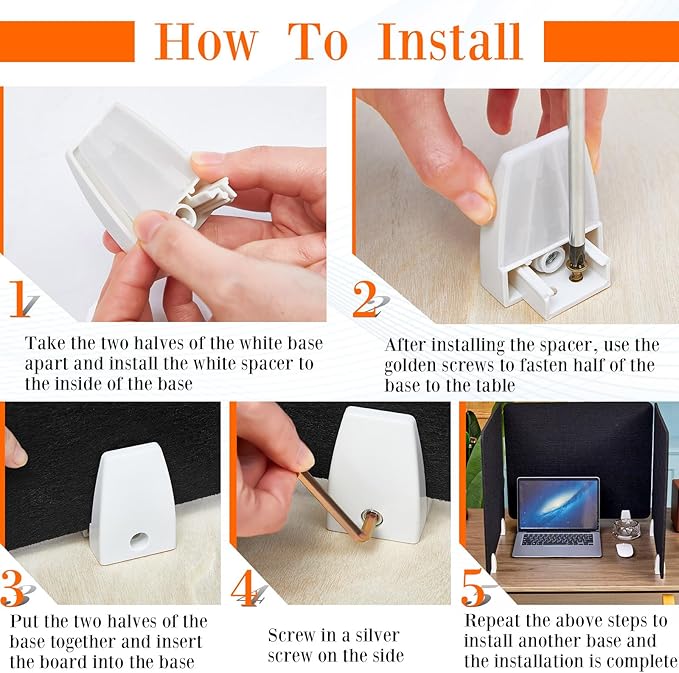 How To Install

1

Take the two halves of the white base apart and install the white spacer to the inside of the base

2

After installing the spacer, use the golden screws to fasten half of the base to the table

3

Put the two halves of the base together and insert the board into the base

4

Screw in a silver screw on the side

5

Repeat the above steps to install another base and the installation is complete