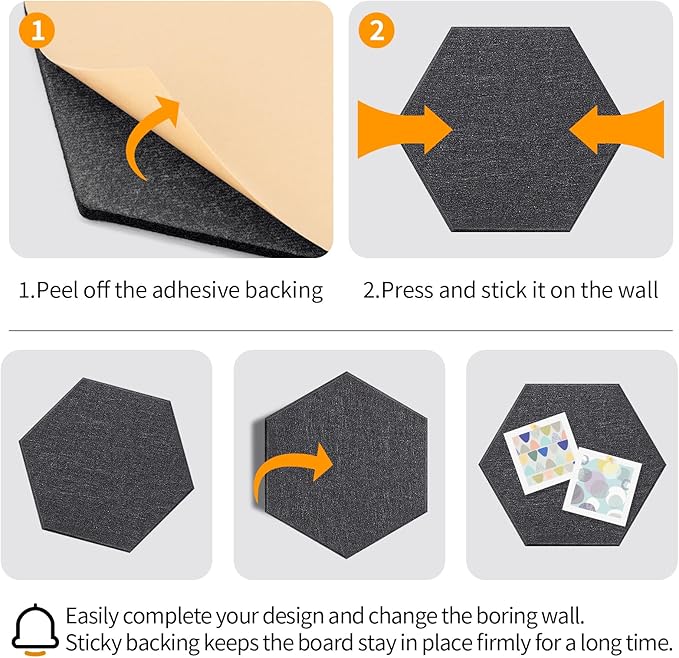 1

2

1.Peel off the adhesive backing

2.Press and stick it on the wall

Easily complete your design and change the boring wall.
Sticky backing keeps the board stay in place firmly for a long time.