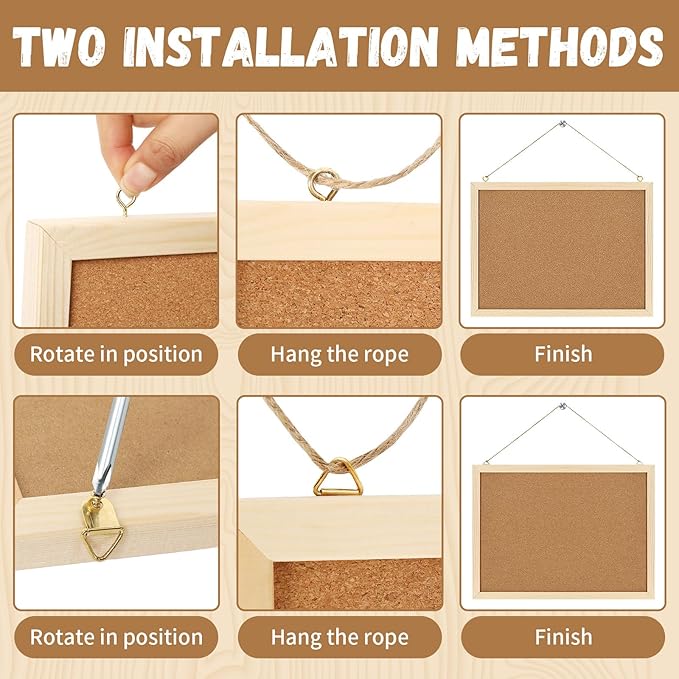 TWO INSTALLATION METHODS

Rotate in position

Hang the rope

Finish

Rotate in position

Hang the rope

Finish